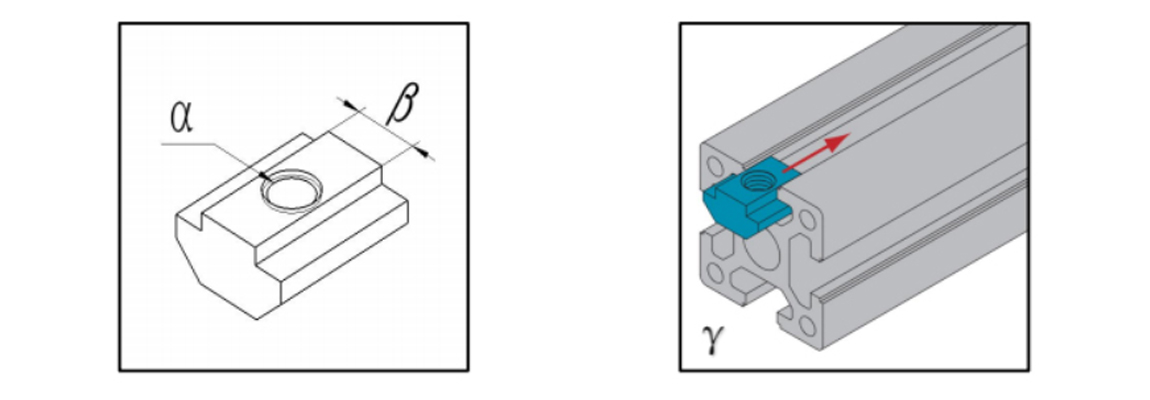 $\alpha$

$\beta$

$\gamma$